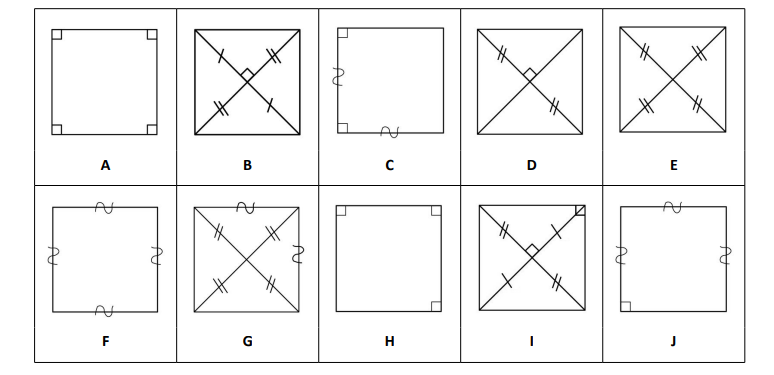 | A | B | C | D | E |
|---|---|---|---|---|
| F | G | H | I | J |